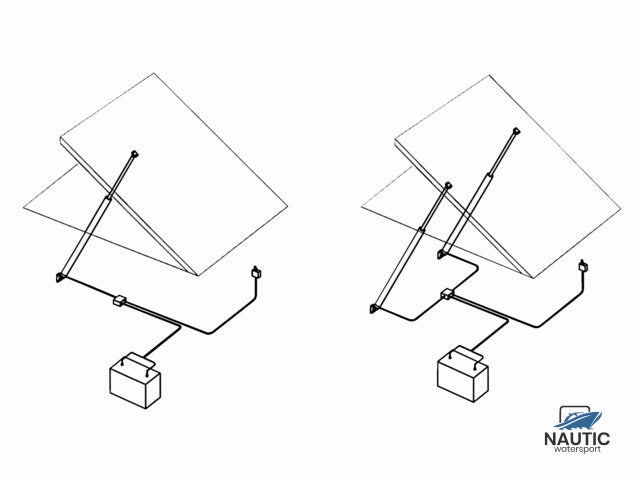 NAUTIC
watersport